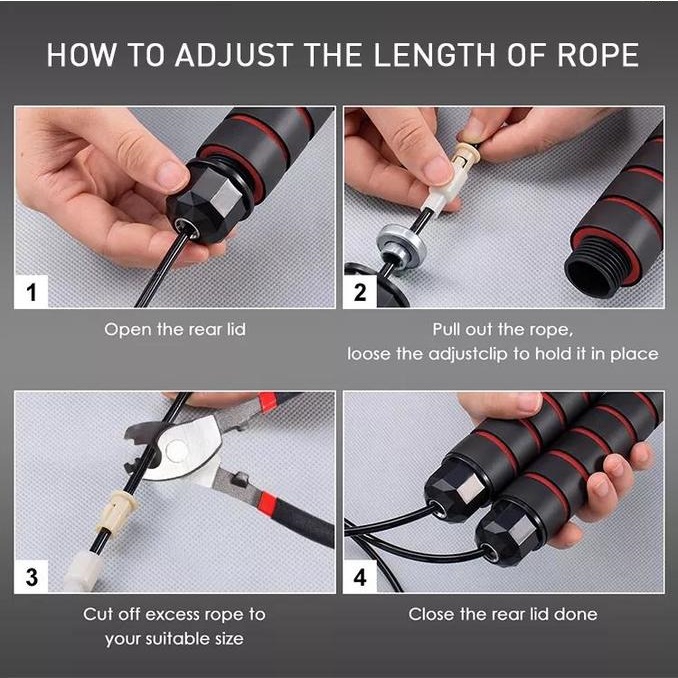 HOW TO ADJUST THE LENGTH OF ROPE

1

Open the rear lid

2

Pull out the rope,
loose the adjustclip to hold it in place

3

Cut off excess rope to
your suitable size

4

Close the rear lid done