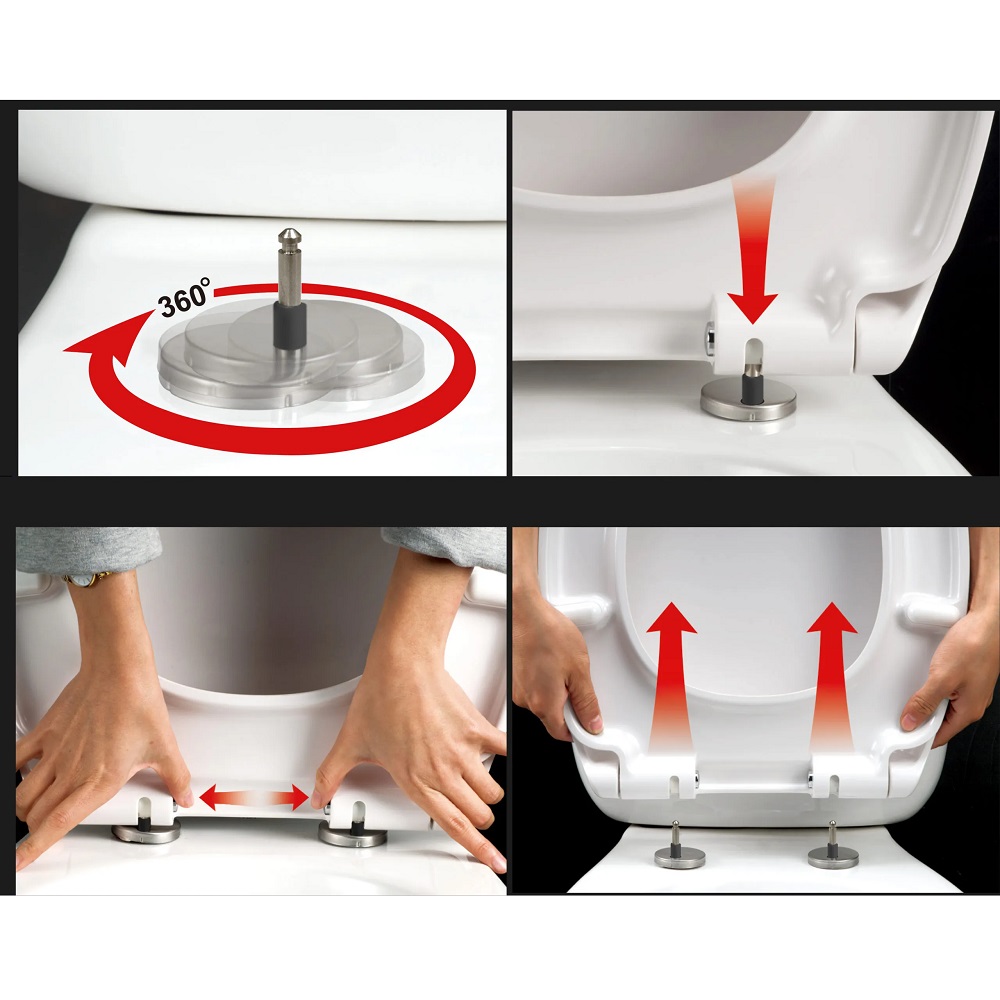 360°