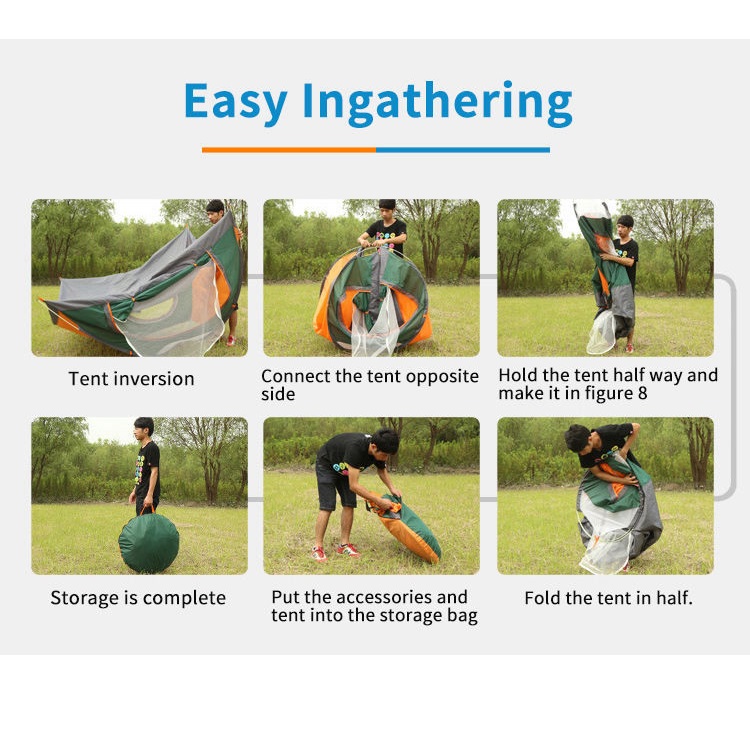 Easy Ingathering

Tent inversion

Connect the tent opposite side

Hold the tent half way and make it in figure 8

Storage is complete

Put the accessories and tent into the storage bag

Fold the tent in half.